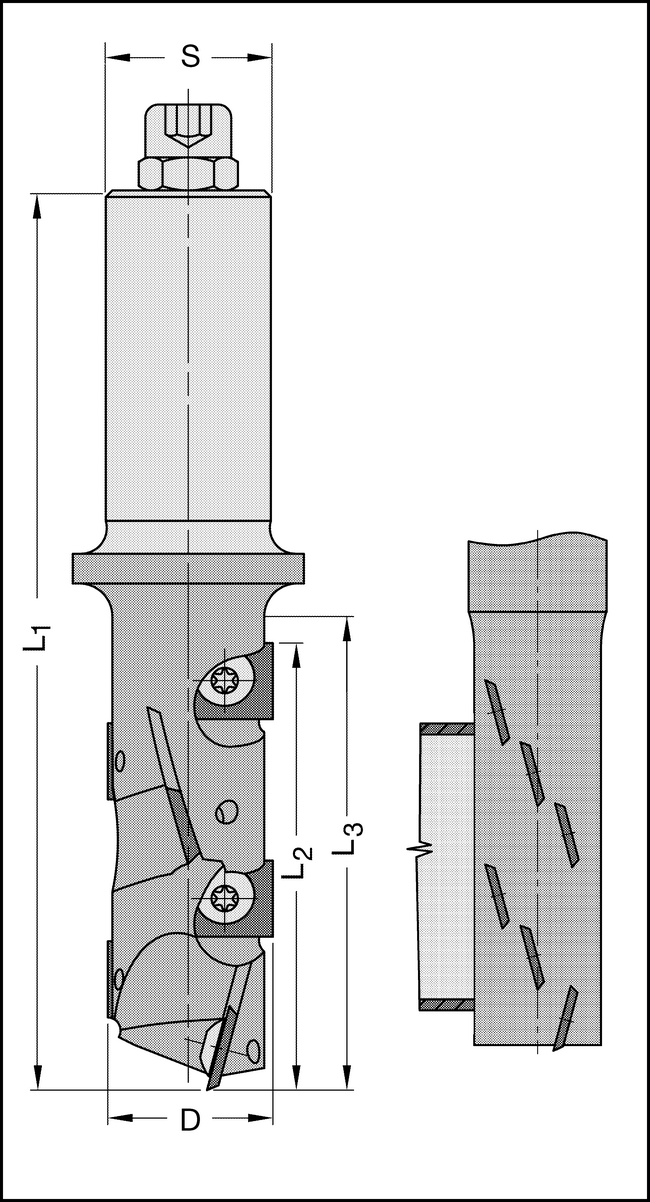 S

$L_1$

$L_2$

$L_3$

D