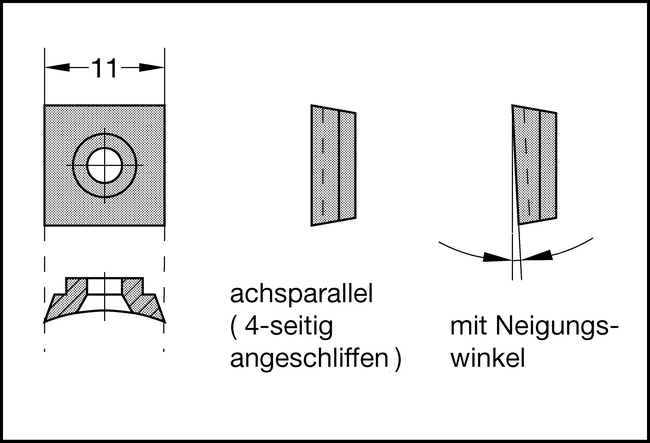 11

achsparallel
( 4-seitig
angeschliffen )

mit Neigungswinkel